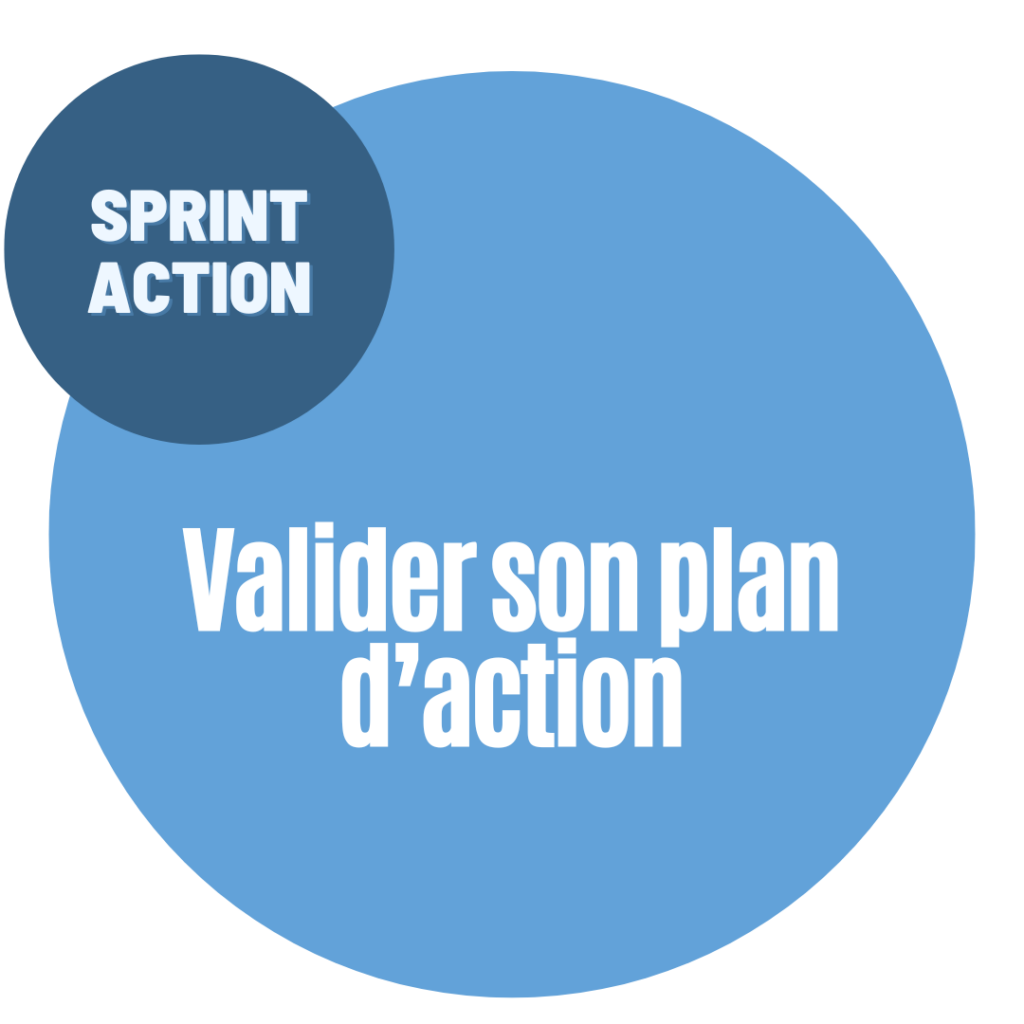 SPRINT
ACTION

Valider son plan d'action